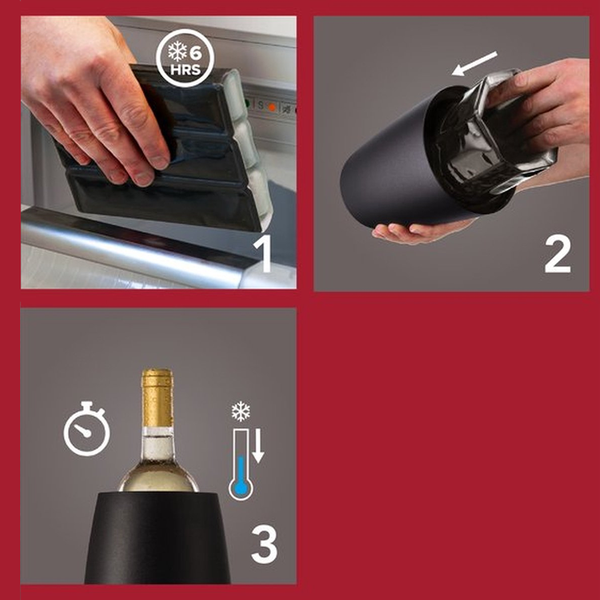 6
HRS

1

2

3