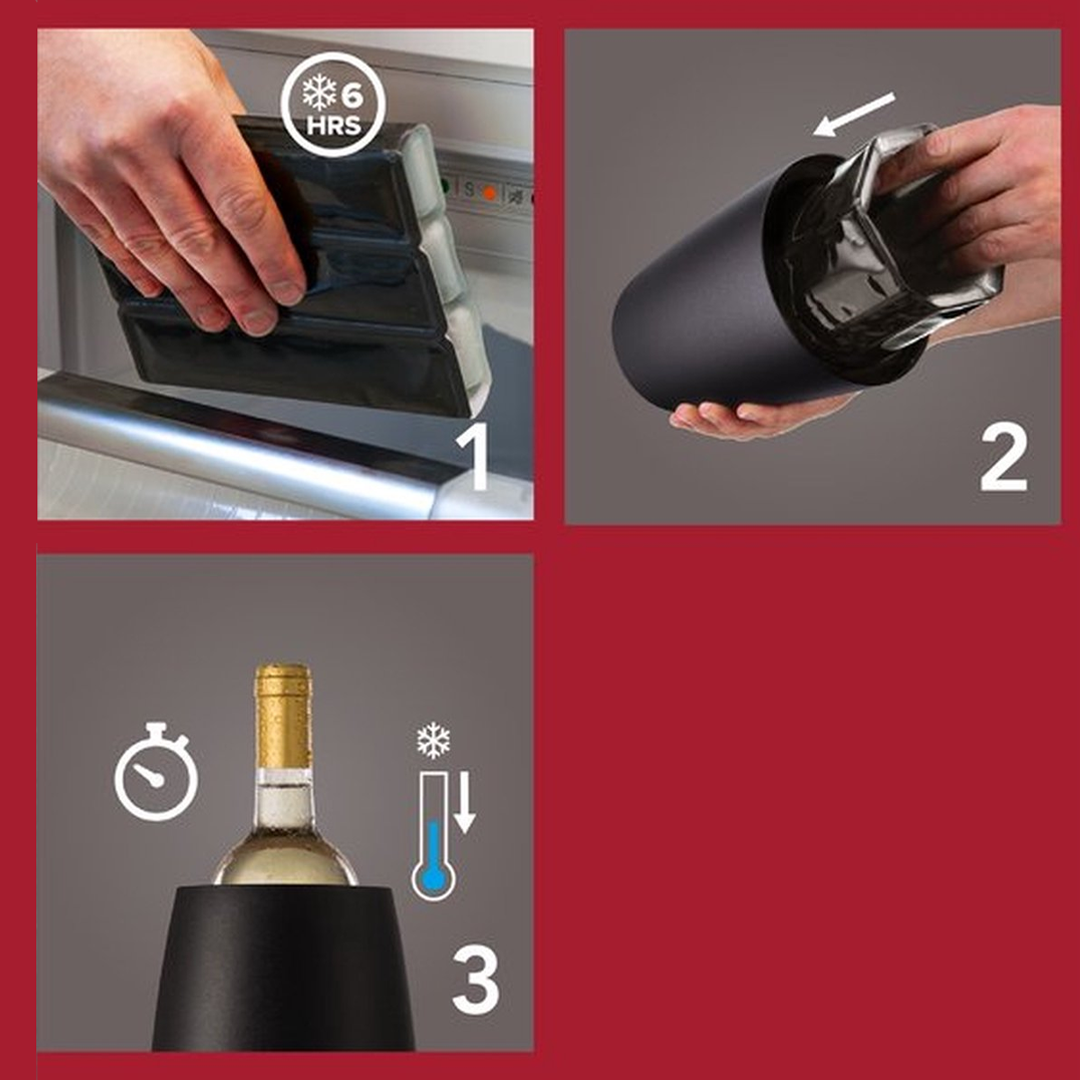 6
HRS

1

2

3