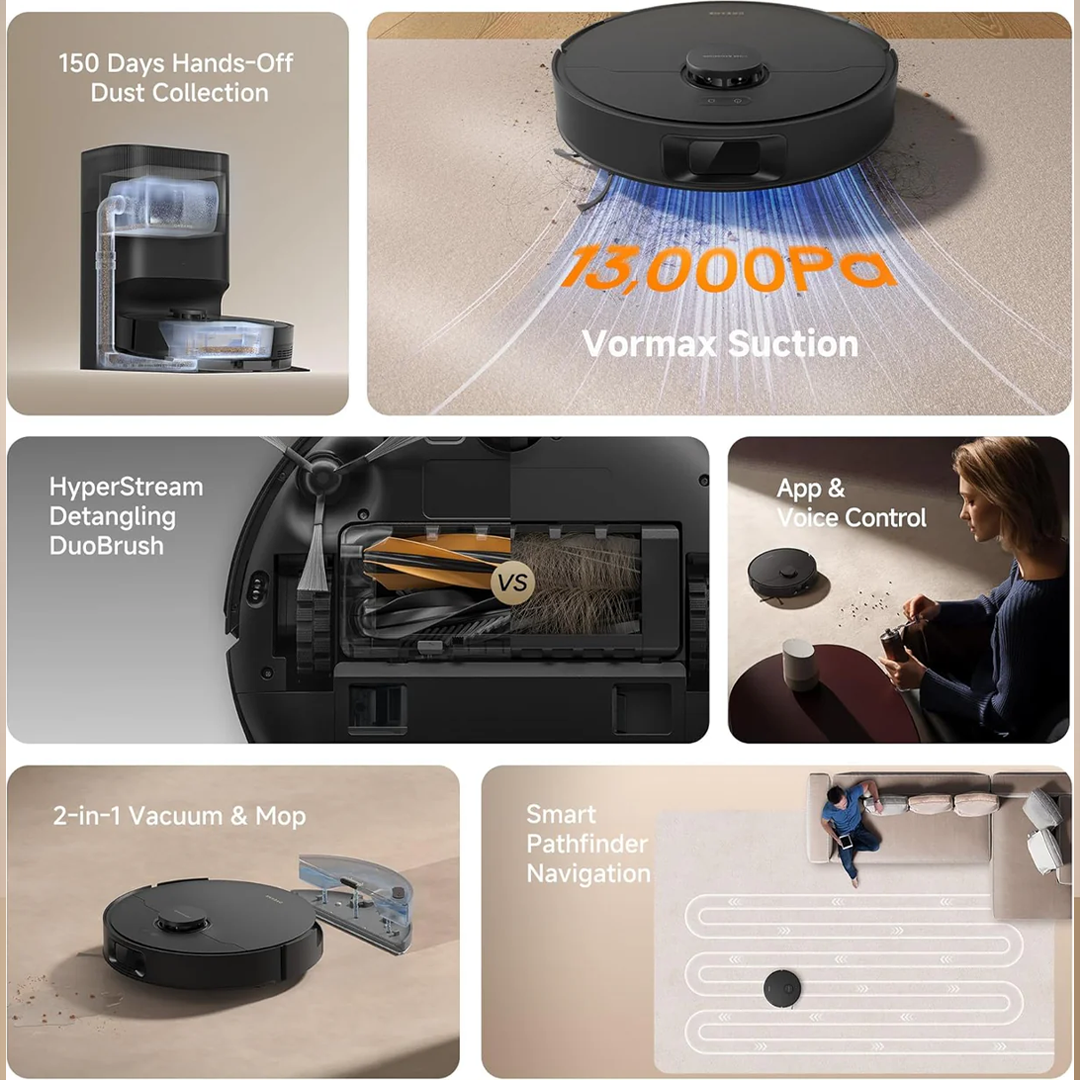 150 Days Hands-Off Dust Collection

13,000Pa
Vormax Suction

HyperStream Detangling DuoBrush

VS

App & Voice Control

2-in-1 Vacuum & Mop

Smart Pathfinder Navigation