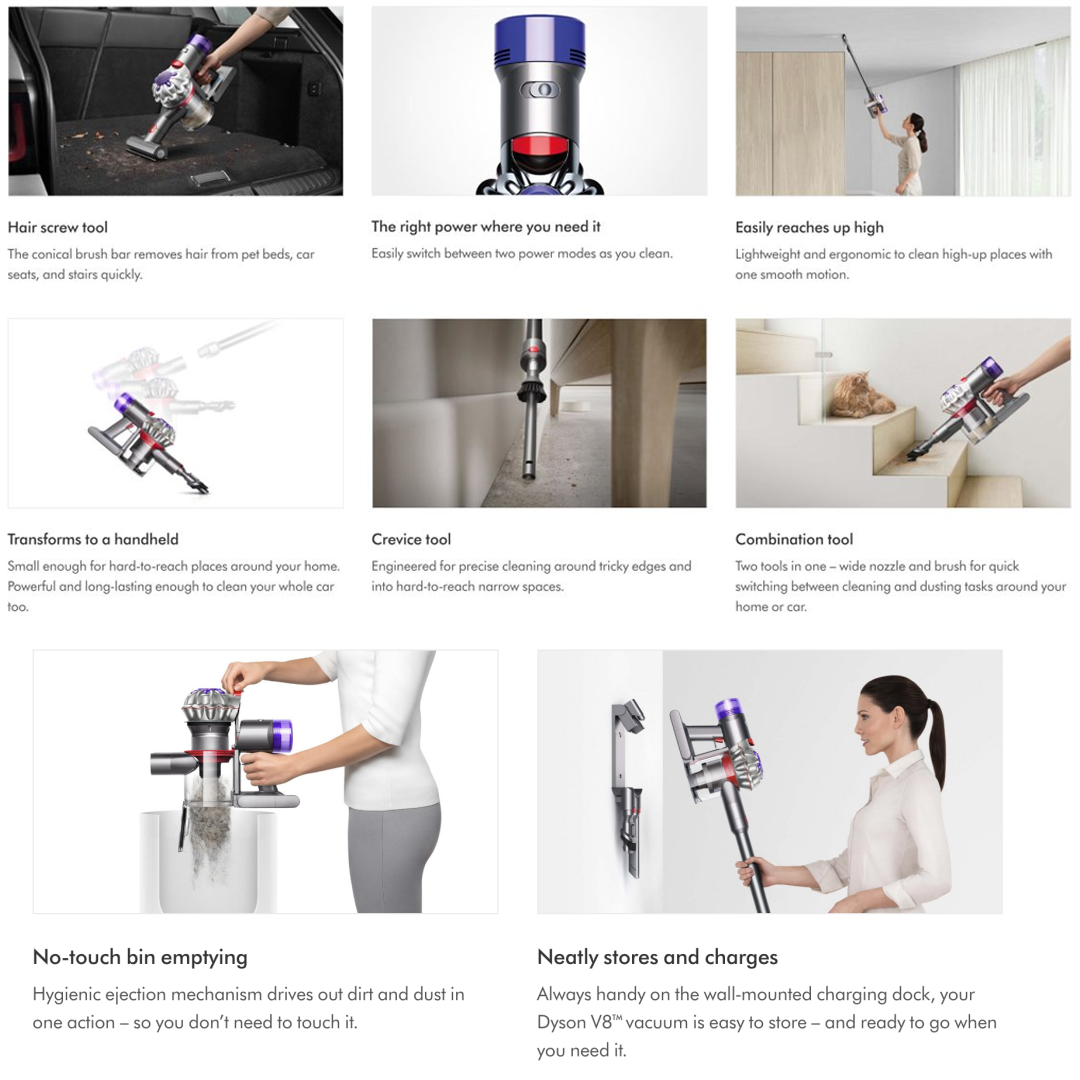 Hair screw tool

The conical brush bar removes hair from pet beds, car seats, and stairs quickly.

The right power where you need it

Easily switch between two power modes as you clean.

Easily reaches up high

Lightweight and ergonomic to clean high-up places with one smooth motion.

Transforms to a handheld

Small enough for hard-to-reach places around your home. Powerful and long-lasting enough to clean your whole car too.

Crevice tool

Engineered for precise cleaning around tricky edges and into hard-to-reach narrow spaces.

Combination tool

Two tools in one – wide nozzle and brush for quick switching between cleaning and dusting tasks around your home or car.

No-touch bin emptying

Hygienic ejection mechanism drives out dirt and dust in one action – so you don't need to touch it.

Neatly stores and charges

Always handy on the wall-mounted charging dock, your Dyson V8™ vacuum is easy to store – and ready to go when you need it.